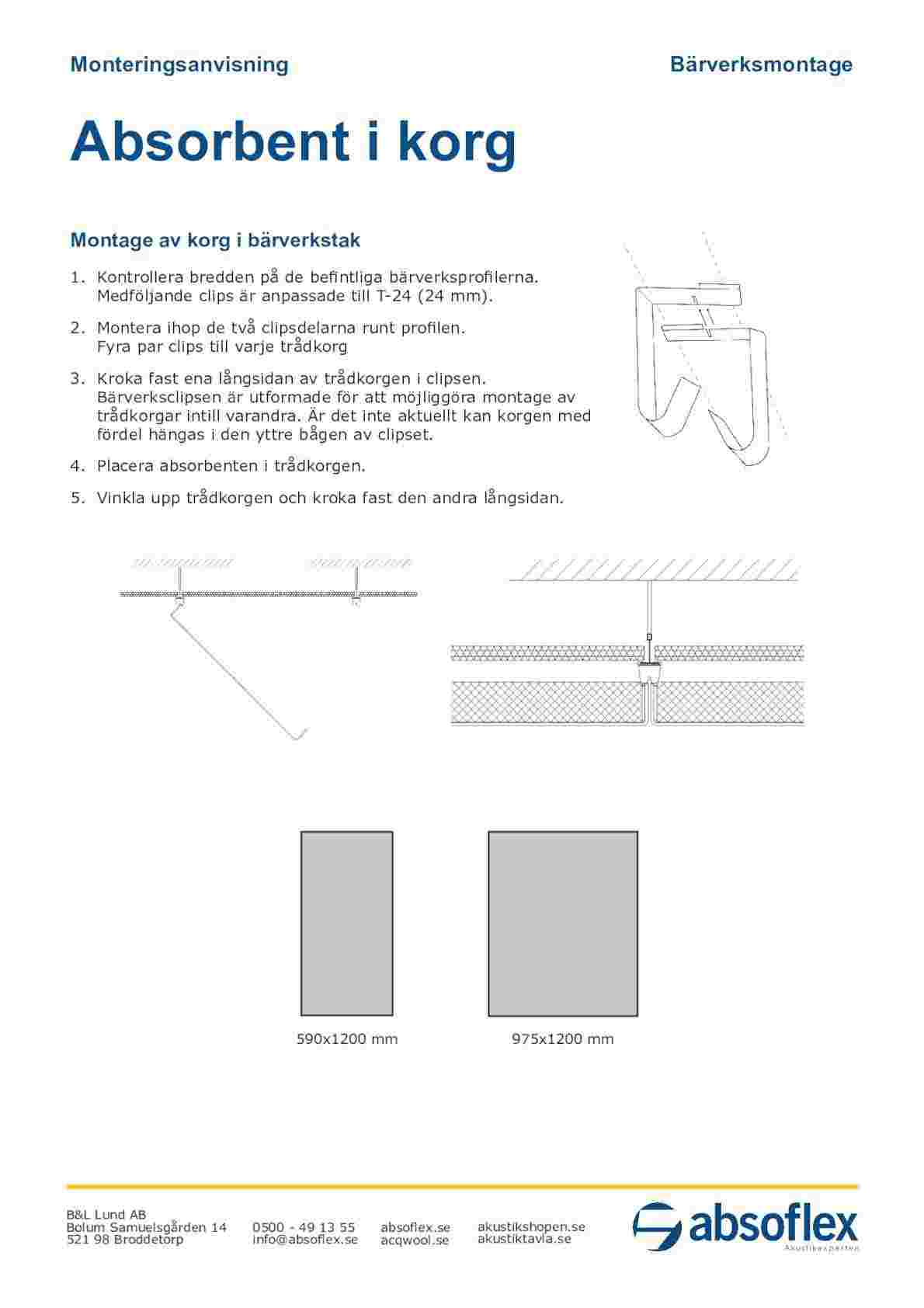 Monteringsanvisning

Bärverksmontage

Absorbent i korg

Montage av korg i bärverkstak

1. Kontrollera bredden på de befintliga bärverksprofilerna. Medföljande clips är anpassade till T-24 (24 mm).

2. Montera ihop de två clipsdelarna runt profilen. Fyra par clips till varje trådkorg

3. Kroka fast ena långsidan av trådkorgen i clipsen. Bärverksclipsen är utformade för att möjliggöra montage av trådkorgar intill varandra. Är det inte aktuellt kan korgen med fördel hängas i den yttre bågen av clipset.

4. Placera absorbenten i trådkorgen.

5. Vinkla upp trådkorgen och kroka fast den andra långsidan.

590x1200 mm

975x1200 mm

B&L Lund AB
Bolum Samuelsgården 14
521 98 Broddetorp

0500 - 49 13 55
info@absoflex.se

absoflex.se
acqwool.se

akustikshopen.se
akustiktavla.se

absoflex
Akustikexperten